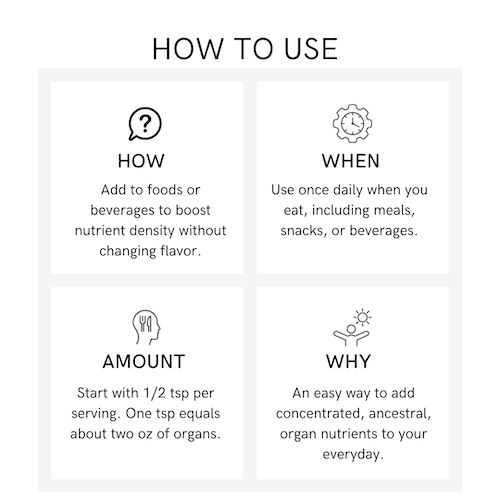 HOW TO USE

HOW

Add to foods or beverages to boost nutrient density without changing flavor.

WHEN

Use once daily when you eat, including meals, snacks, or beverages.

AMOUNT

Start with 1/2 tsp per serving. One tsp equals about two oz of organs.

WHY

An easy way to add concentrated, ancestral, organ nutrients to your everyday.